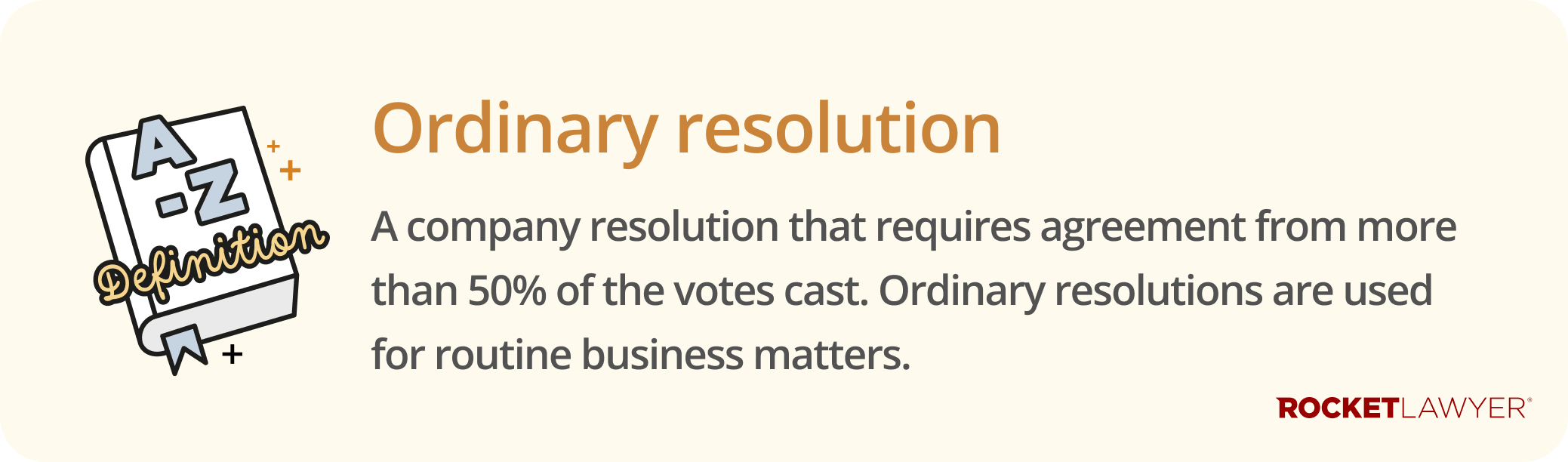 A-Z
Definition

Ordinary resolution

A company resolution that requires agreement from more than 50% of the votes cast. Ordinary resolutions are used for routine business matters.

ROCKETLAWYER®