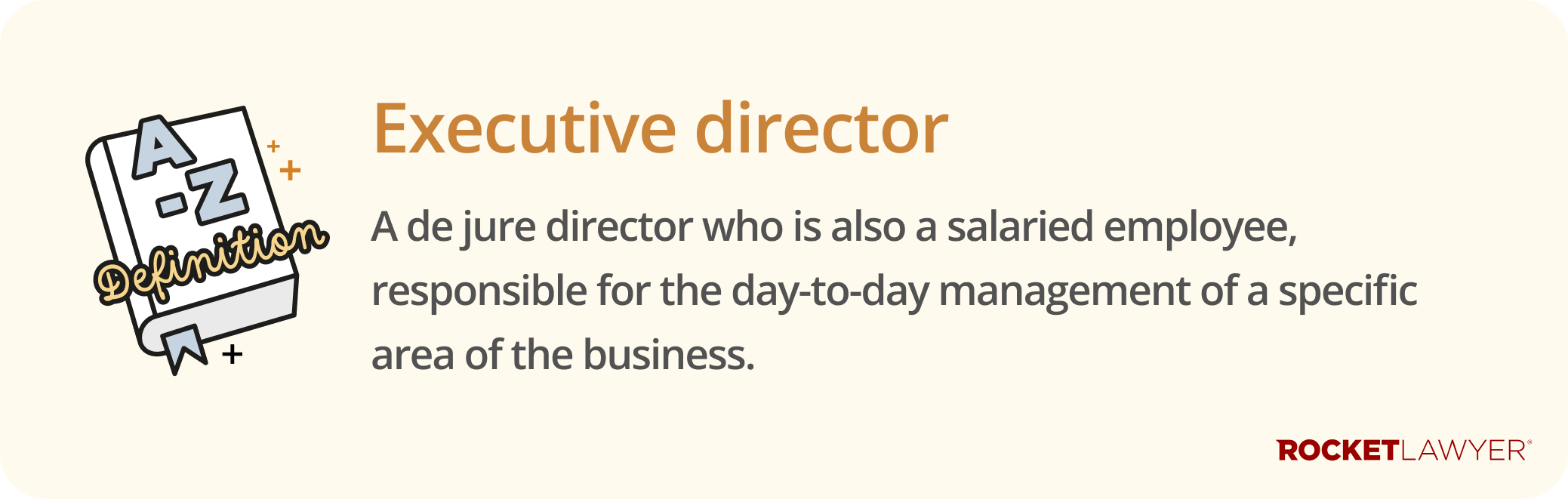 A-Z
Definition

Executive director

A de jure director who is also a salaried employee, responsible for the day-to-day management of a specific area of the business.

ROCKETLAWYER®