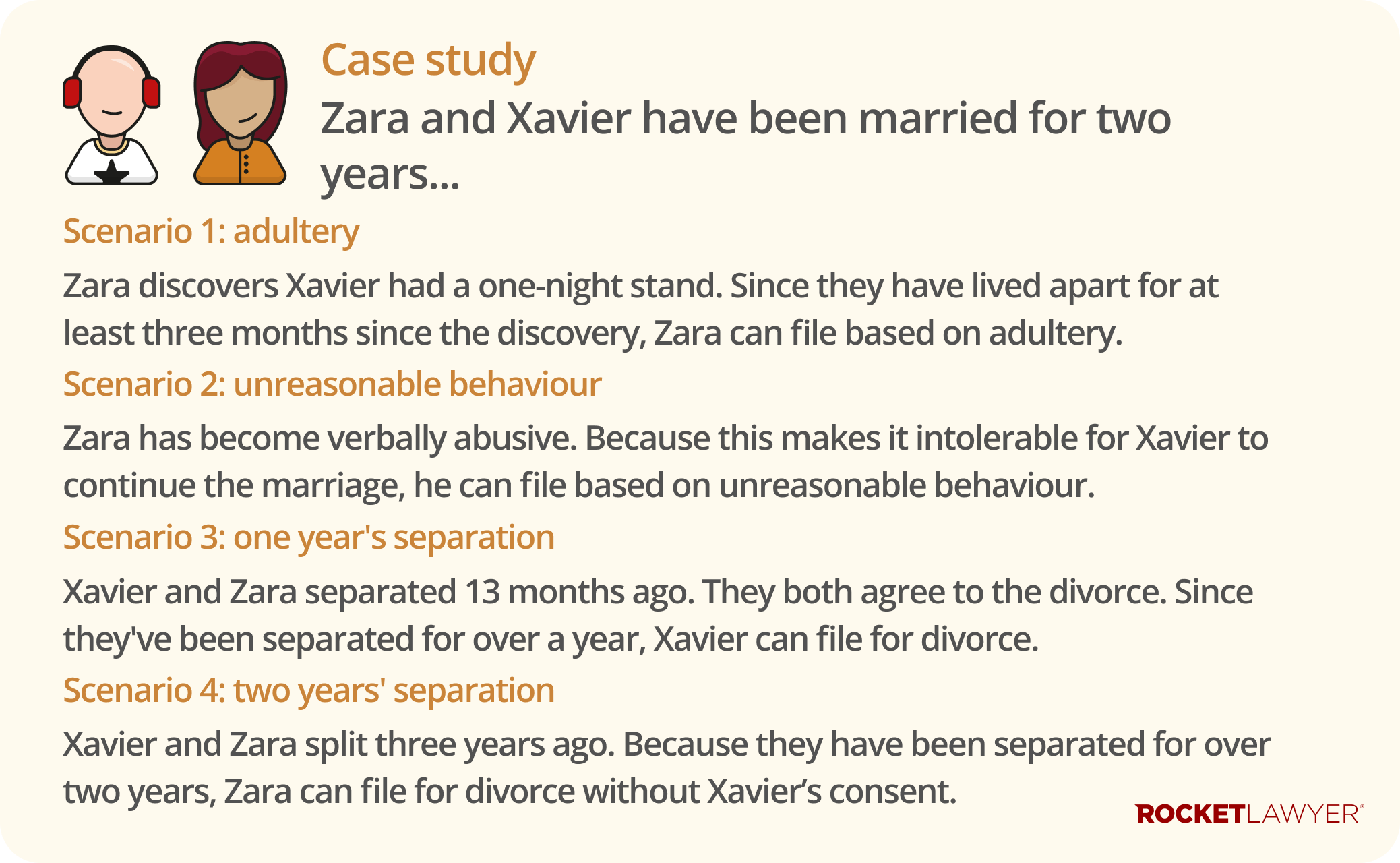 Case study

Zara and Xavier have been married for two years...

Scenario 1: adultery

Zara discovers Xavier had a one-night stand. Since they have lived apart for at least three months since the discovery, Zara can file based on adultery.

Scenario 2: unreasonable behaviour

Zara has become verbally abusive. Because this makes it intolerable for Xavier to continue the marriage, he can file based on unreasonable behaviour.

Scenario 3: one year's separation

Xavier and Zara separated 13 months ago. They both agree to the divorce. Since they've been separated for over a year, Xavier can file for divorce.

Scenario 4: two years' separation

Xavier and Zara split three years ago. Because they have been separated for over two years, Zara can file for divorce without Xavier’s consent.

ROCKETLAWYER®