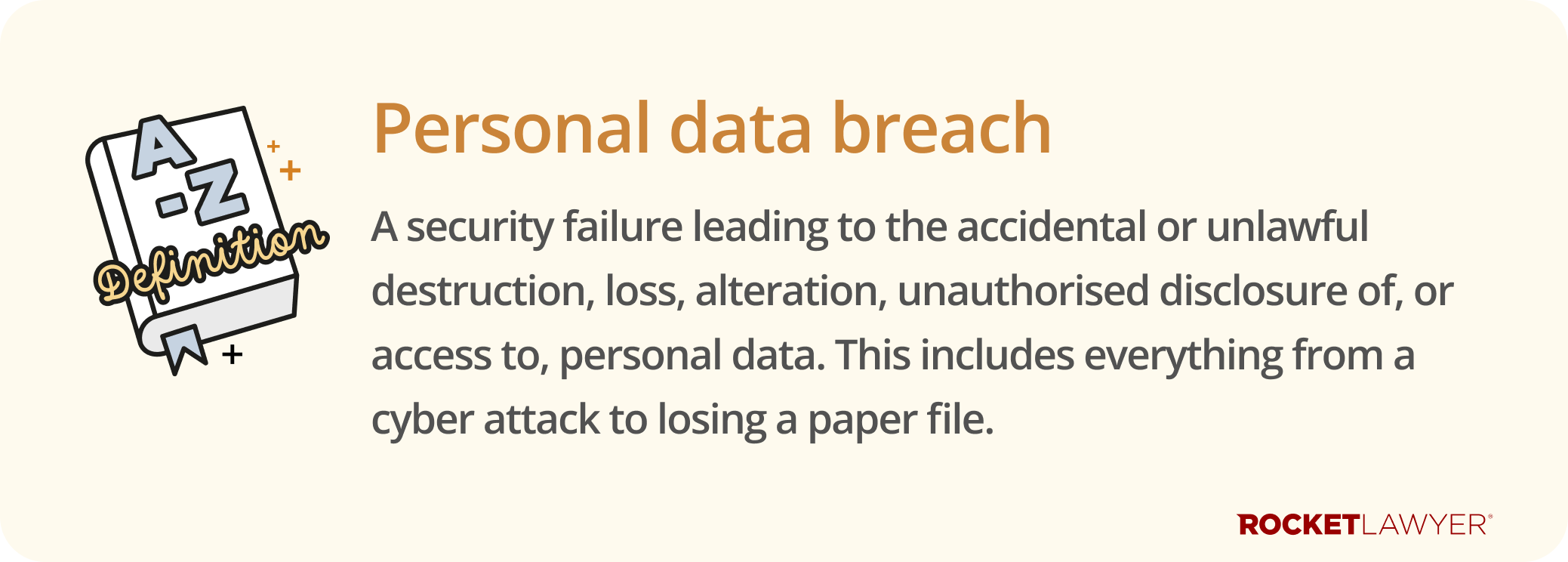 A-Z
Definition

Personal data breach

A security failure leading to the accidental or unlawful destruction, loss, alteration, unauthorised disclosure of, or access to, personal data. This includes everything from a cyber attack to losing a paper file.

ROCKETLAWYER®